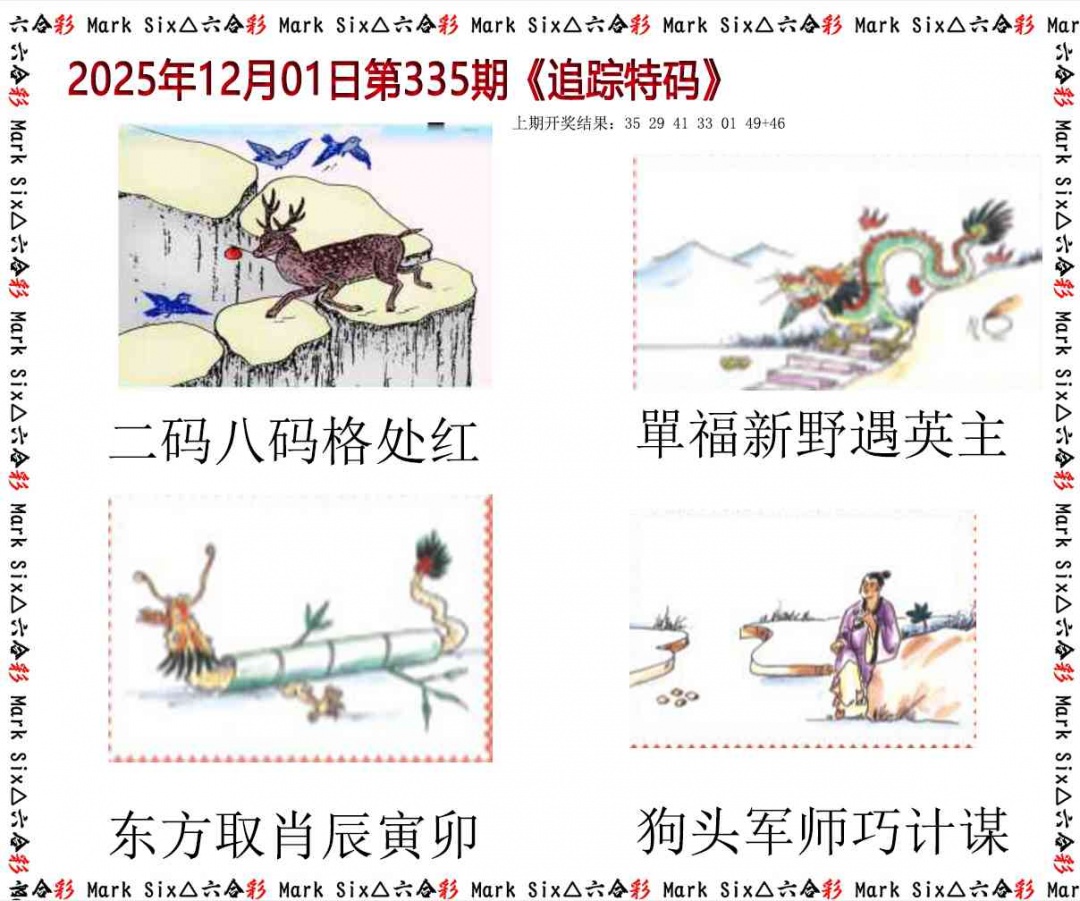 六合彩 Mark Six△六合彩 Mark Six△六合彩 Mark Six△六合彩 Mark Six△六合彩 Mark Six△六合彩 Mar

2025年12月01日第335期《追踪特码》

上期开奖结果：35 29 41 33 01 49+46

二码八码格处红

單福新野遇英主

东方取肖辰寅卯

狗头军师巧计谋

六合彩 Mark Six△六合彩 Mark Six△六合彩 Mark Six△六合彩 Mark Six△六合彩 Mark Six△六合彩 Mar